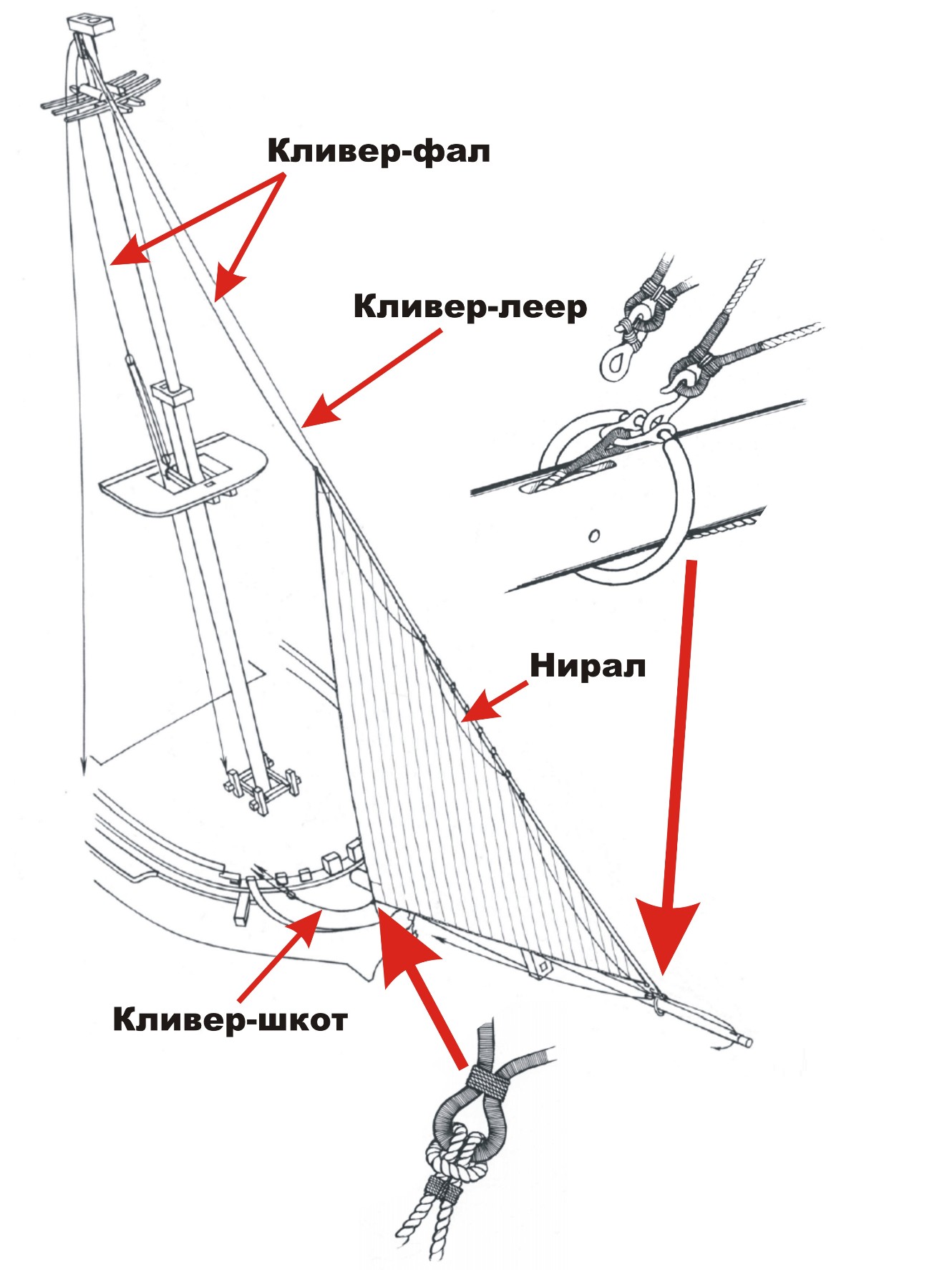 Кливер-фал

Кливер-леер

Нирал

Кливер-шкот